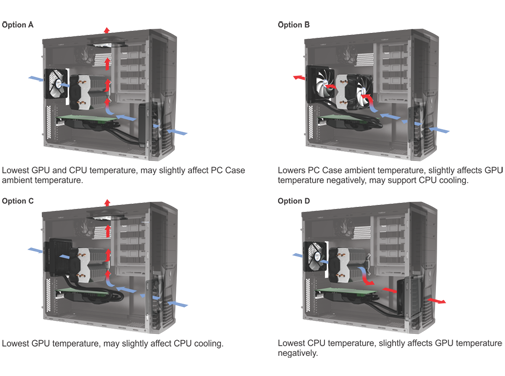 Option A

Lowest GPU and CPU temperature, may slightly affect PC Case ambient temperature.

Option B

Lowers PC Case ambient temperature, slightly affects GPU temperature negatively, may support CPU cooling.

Option C

Lowest GPU temperature, may slightly affect CPU cooling.

Option D

Lowest CPU temperature, slightly affects GPU temperature negatively.